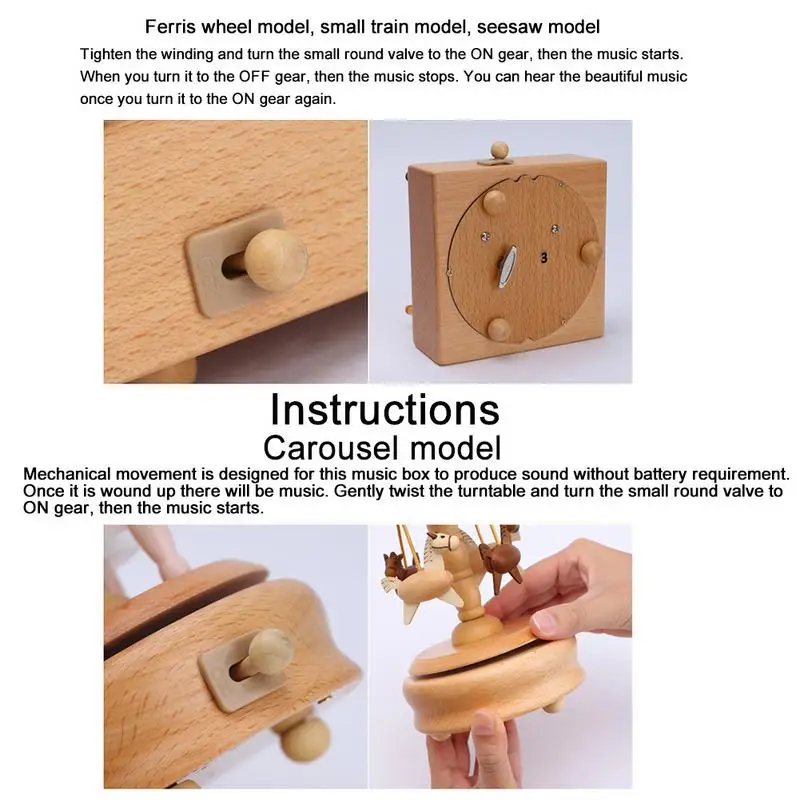 Ferris wheel model, small train model, seesaw model

Tighten the winding and turn the small round valve to the ON gear, then the music starts. When you turn it to the OFF gear, then the music stops. You can hear the beautiful music once you turn it to the ON gear again.

3

Instructions

Carousel model

Mechanical movement is designed for this music box to produce sound without battery requirement. Once it is wound up there will be music. Gently twist the turntable and turn the small round valve to ON gear, then the music starts.